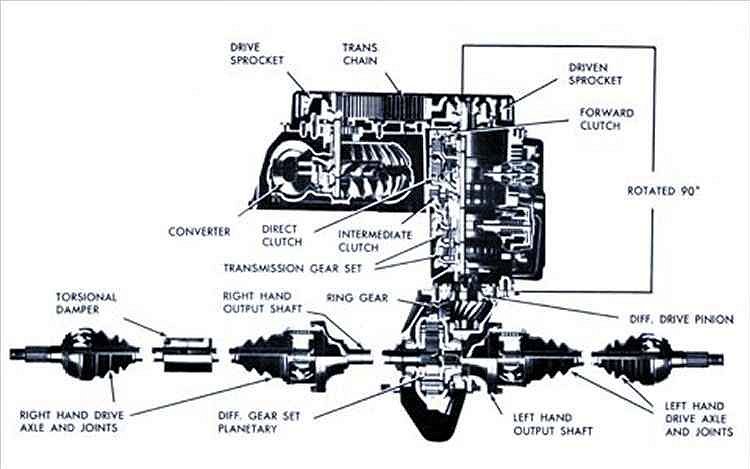 DRIVE SPROCKET

TRANS CHAIN

DRIVEN SPROCKET

FORWARD CLUTCH

ROTATED 90°

CONVERTER

DIRECT CLUTCH

INTERMEDIATE CLUTCH

TRANSMISSION GEAR SET

TORSIONAL DAMPER

RIGHT HAND OUTPUT SHAFT

RING GEAR

DIFF. DRIVE PINION

RIGHT HAND DRIVE AXLE AND JOINTS

DIFF. GEAR SET PLANETARY

LEFT HAND OUTPUT SHAFT

LEFT HAND DRIVE AXLE AND JOINTS